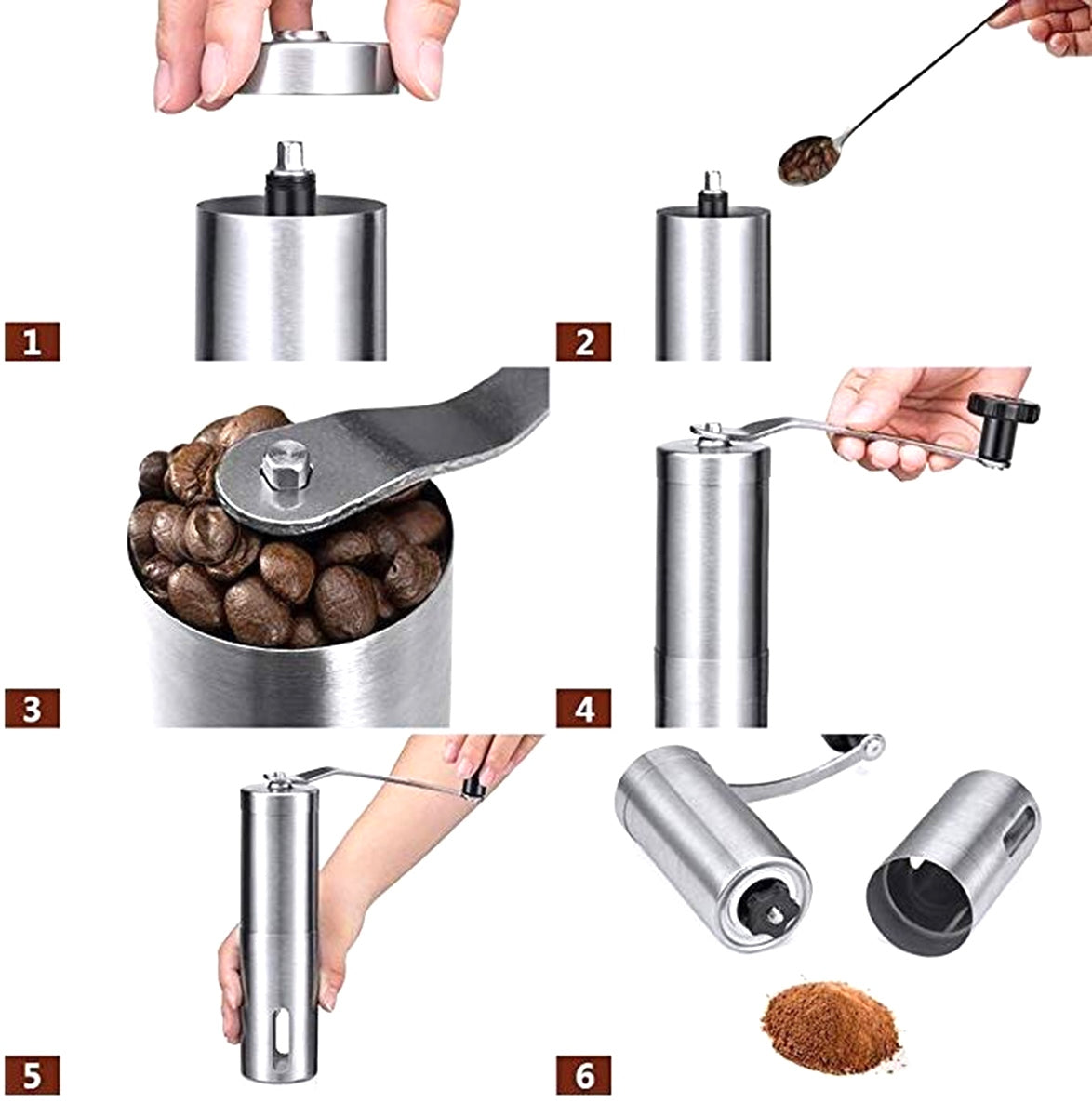 1

2

3

4

5

6